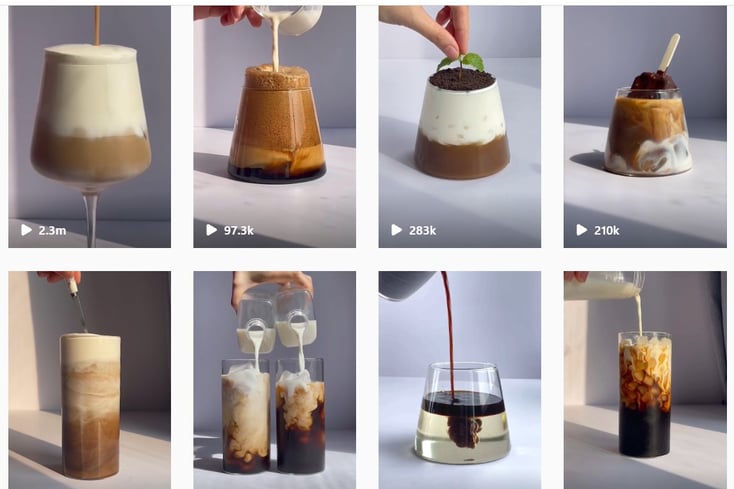 2.3m

97.3k

283k

210k